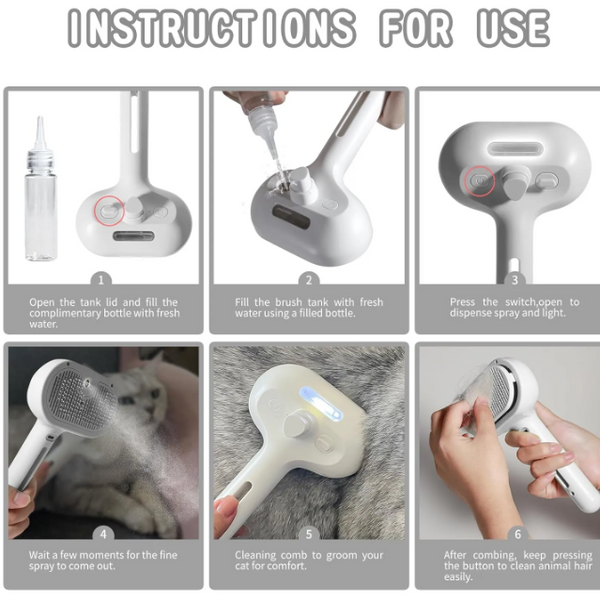 INSTRUCTIONS FOR USE

1

Open the tank lid and fill the complimentary bottle with fresh water.

2

Fill the brush tank with fresh water using a filled bottle.

3

Press the switch,open to dispense spray and light.

4

Wait a few moments for the fine spray to come out.

5

Cleaning comb to groom your cat for comfort.

6

After combing, keep pressing the button to clean animal hair easily.